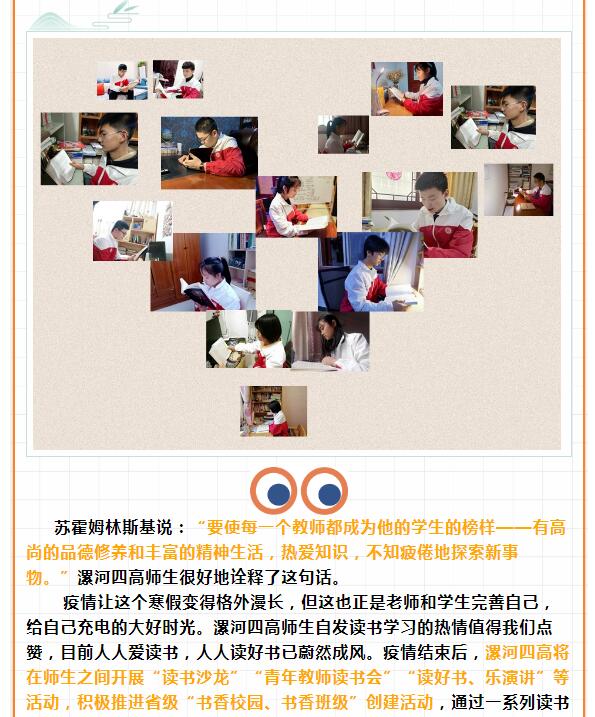 苏霍姆林斯基说：“要使每一个教师都成为他的学生的榜样——有高尚的品德修养和丰富的精神生活，热爱知识，不知疲倦地探索新事物。”漯河四高师生很好地诠释了这句话。

疫情让这个寒假变得格外漫长，但这也正是老师和学生完善自己，给自己充电的大好时光。漯河四高师生自发读书学习的热情值得我们点赞，目前人人爱读书，人人读好书已蔚然成风。疫情结束后，漯河四高将在师生之间开展“读书沙龙”“青年教师读书会”“读好书、乐演讲”等活动，积极推进省级“书香校园、书香班级”创建活动，通过一系列读书